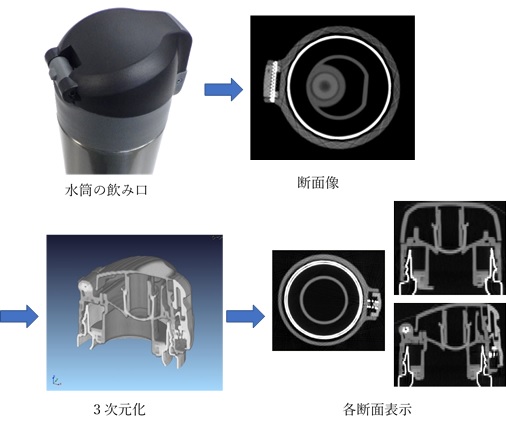 水筒の飲み口

断面像

3次元化

各断面表示